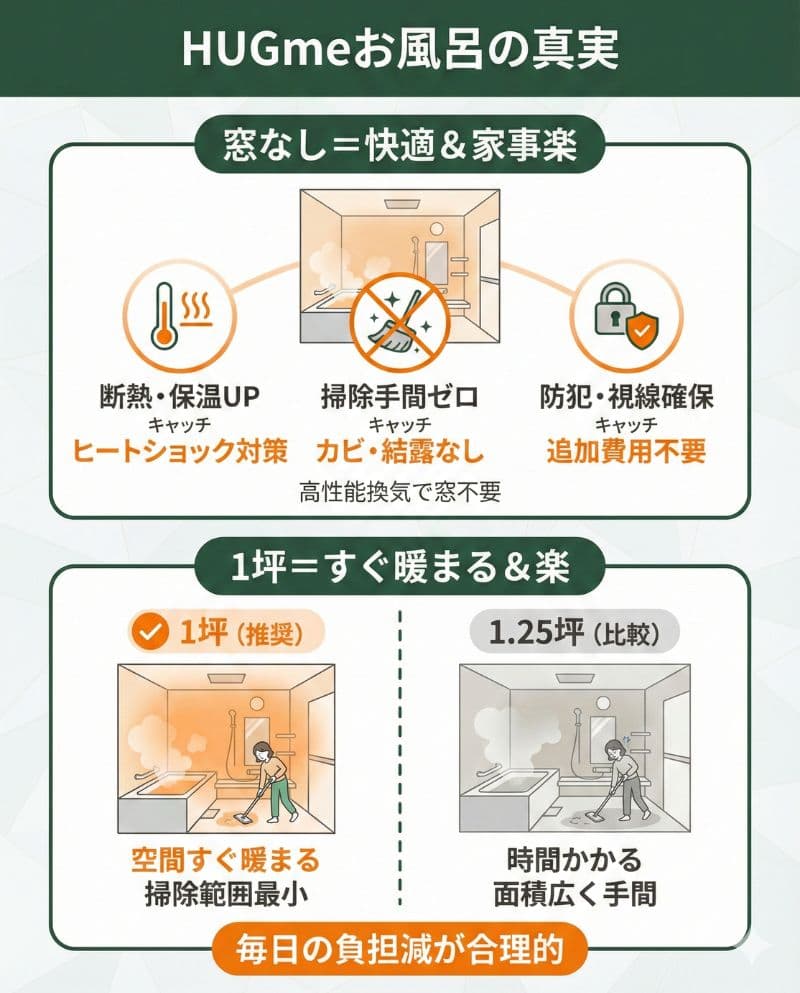 HUGmeお風呂の真実

窓なし＝快適＆家事楽

断熱・保温UP
キャッチ
ヒートショック対策

掃除手間ゼロ
キャッチ
カビ・結露なし

防犯・視線確保
キャッチ
追加費用不要

高性能換気で窓不要

1坪＝すぐ暖まる＆楽

1坪（推奨）

空間すぐ暖まる
掃除範囲最小

1.25坪（比較）

時間かかる
面積広く手間

毎日の負担減が合理的